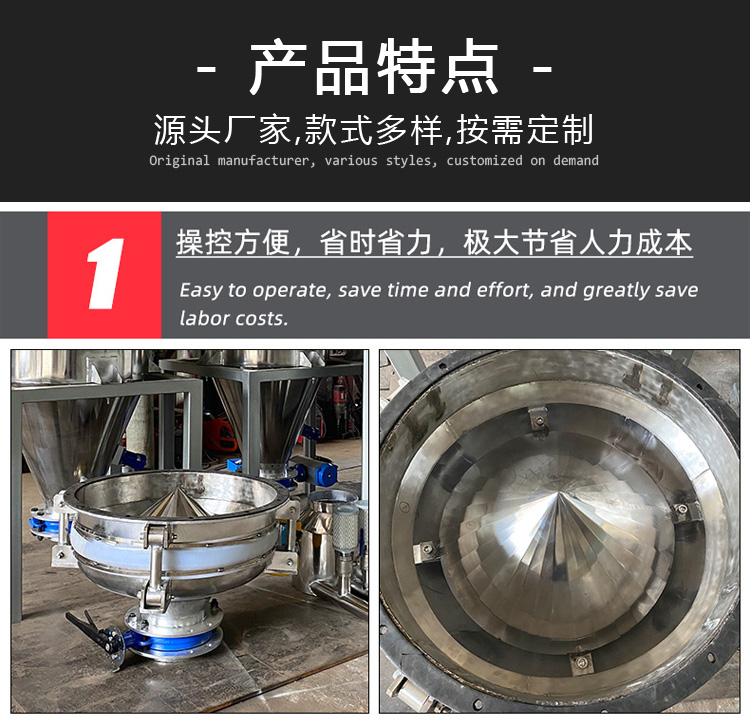 - 产品特点 -

源头厂家,款式多样,按需定制

Original manufacturer, various styles, customized on demand

1

操控方便，省时省力，极大节省人力成本

Easy to operate, save time and effort, and greatly save labor costs.